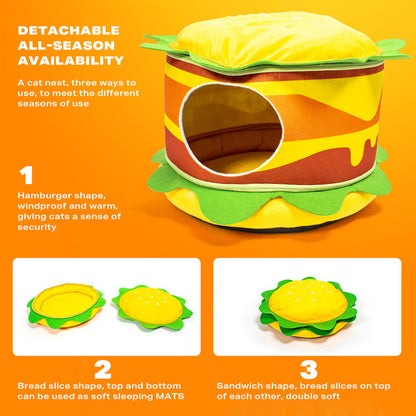 DETACHABLE ALL-SEASON AVAILABILITY

A cat nest, three ways to use, to meet the different seasons of use

1

Hamburger shape, windproof and warm, giving cats a sense of security

2

Bread slice shape, top and bottom can be used as soft sleeping MATS

3

Sandwich shape, bread slices on top of each other, double soft